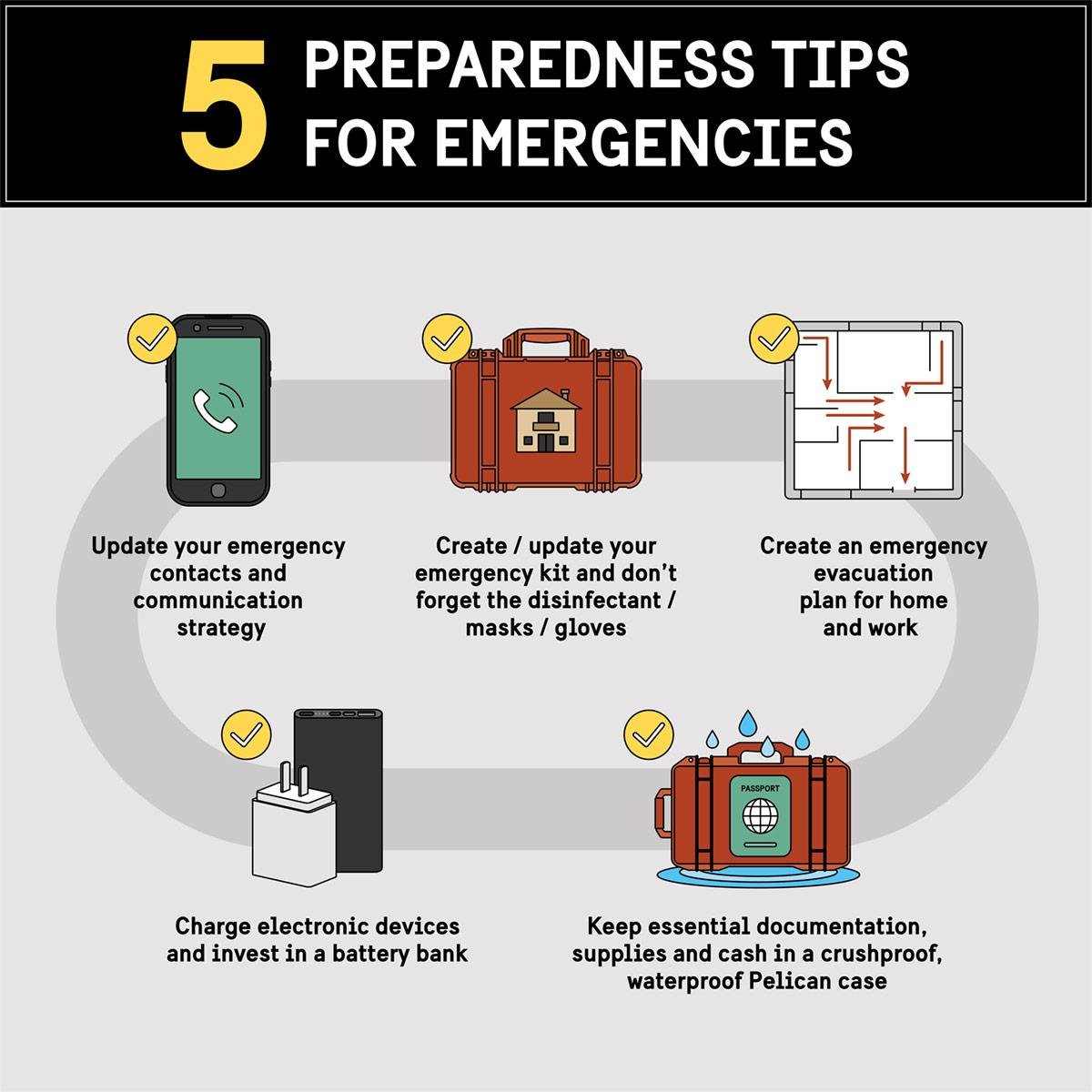 5 PREPAREDNESS TIPS FOR EMERGENCIES

Update your emergency contacts and communication strategy

Create / update your emergency kit and don't forget the disinfectant / masks / gloves

Create an emergency evacuation plan for home and work

Charge electronic devices and invest in a battery bank

PASSPORT

Keep essential documentation, supplies and cash in a crushproof, waterproof Pelican case